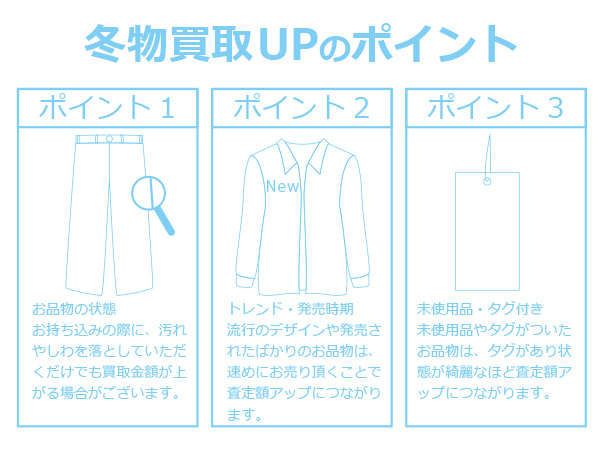 冬物買取UPのポイント

ポイント１

お品物の状態
お持ち込みの際に、汚れやしわを落としていただくだけでも買取金額が上がる場合がございます。

ポイント２

New

トレンド・発売時期
流行のデザインや発売されたばかりのお品物は、速めにお売り頂くことで査定額アップにつながります。

ポイント３

未使用品・タグ付き
未使用品やタグがついたお品物は、タグがあり状態が綺麗なほど査定額アップにつながります。