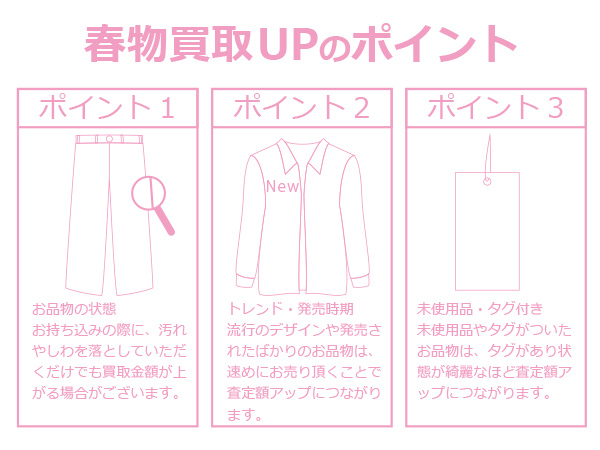 春物買取UPのポイント

ポイント１

お品物の状態
お持ち込みの際に、汚れやしわを落としていただくだけでも買取金額が上がる場合がございます。

ポイント２

New

トレンド・発売時期
流行のデザインや発売されたばかりのお品物は、速めにお売り頂くことで査定額アップにつながります。

ポイント３

未使用品・タグ付き
未使用品やタグがついたお品物は、タグがあり状態が綺麗なほど査定額アップにつながります。