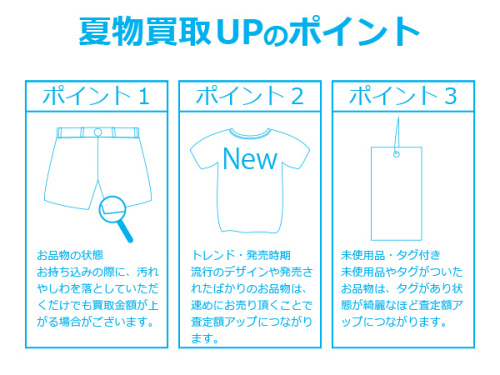 夏物買取UPのポイント

ポイント１

お品物の状態
お持ち込みの際に、汚れやしわを落としていただくだけでも買取金額が上がる場合がございます。

ポイント２

New

トレンド・発売時期
流行のデザインや発売されたばかりのお品物は、速めにお売り頂くことで査定額アップにつながります。

ポイント３

未使用品・タグ付き
未使用品やタグがついたお品物は、タグがあり状態が綺麗なほど査定額アップにつながります。