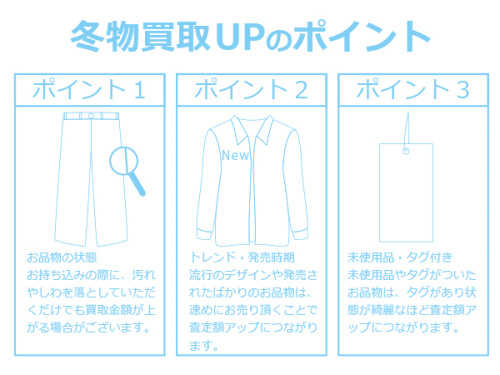 冬物買取UPのポイント

ポイント１

お品物の状態
お持ち込みの際に、汚れやしわを落としていただくだけでも買取金額が上がる場合がございます。

ポイント２

New

トレンド・発売時期
流行のデザインや発売されたばかりのお品物は、速めにお売り頂くことで査定額アップにつながります。

ポイント３

未使用品・タグ付き
未使用品やタグがついたお品物は、タグがあり状態が綺麗なほど査定額アップにつながります。