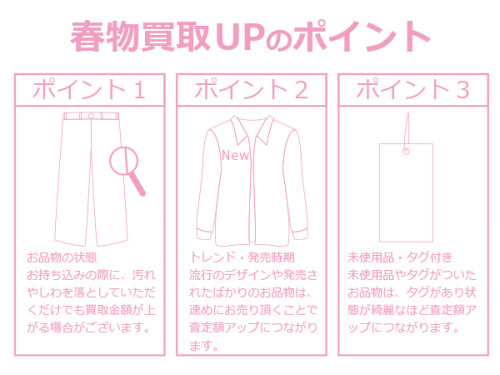 春物買取UPのポイント

ポイント１

お品物の状態
お持ち込みの際に、汚れやしわを落としていただくだけでも買取金額が上がる場合がございます。

ポイント２

New

トレンド・発売時期
流行のデザインや発売されたばかりのお品物は、速めにお売り頂くことで査定額アップにつながります。

ポイント３

未使用品・タグ付き
未使用品やタグがついたお品物は、タグがあり状態が綺麗なほど査定額アップにつながります。